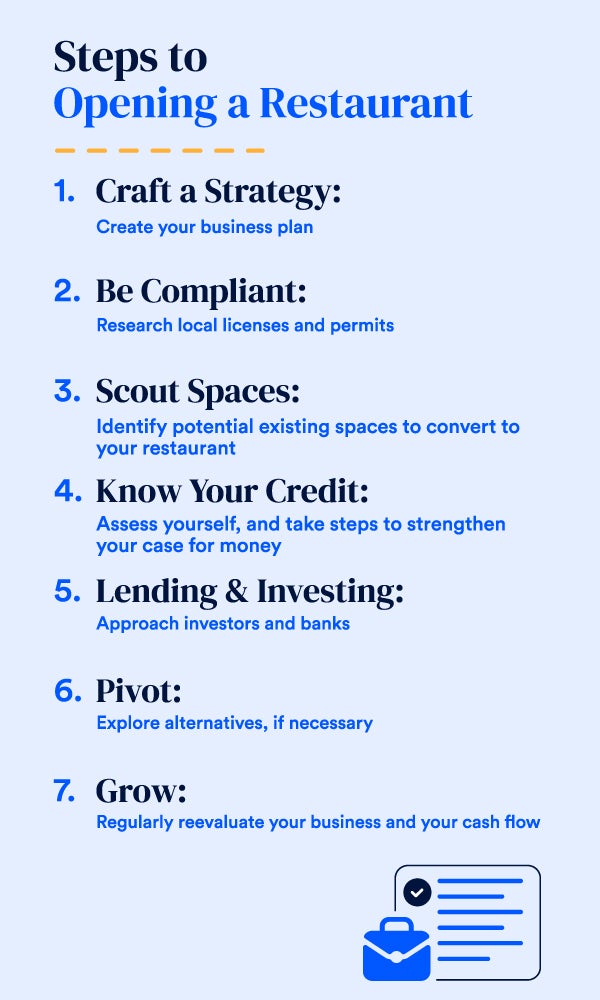 Steps to
Opening a Restaurant

1. Craft a Strategy:
Create your business plan

2. Be Compliant:
Research local licenses and permits

3. Scout Spaces:
Identify potential existing spaces to convert to your restaurant

4. Know Your Credit:
Assess yourself, and take steps to strengthen your case for money

5. Lending & Investing:
Approach investors and banks

6. Pivot:
Explore alternatives, if necessary

7. Grow:
Regularly reevaluate your business and your cash flow