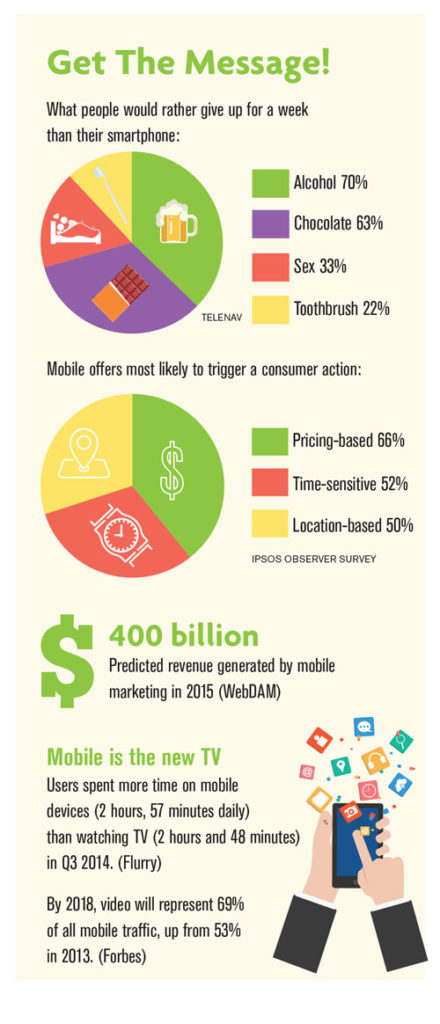 Get The Message!

What people would rather give up for a week than their smartphone:

Alcohol 70%

Chocolate 63%

Sex 33%

Toothbrush 22%

TELENAV

Mobile offers most likely to trigger a consumer action:

Pricing-based 66%

Time-sensitive 52%

Location-based 50%

IPSOS OBSERVER SURVEY

$

400 billion

Predicted revenue generated by mobile marketing in 2015 (WebDAM)

Mobile is the new TV

Users spent more time on mobile devices (2 hours, 57 minutes daily) than watching TV (2 hours and 48 minutes) in Q3 2014. (Flurry)

By 2018, video will represent 69% of all mobile traffic, up from 53% in 2013. (Forbes)